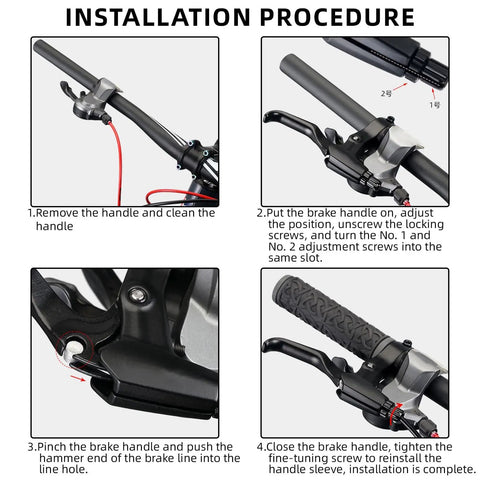 INSTALLATION PROCEDURE

2号

1号

1.Remove the handle and clean the handle

2.Put the brake handle on, adjust the position, unscrew the locking screws, and turn the No. 1 and No. 2 adjustment screws into the same slot.

3.Pinch the brake handle and push the hammer end of the brake line into the line hole.

4.Close the brake handle, tighten the fine-tuning screw to reinstall the handle sleeve, installation is complete.