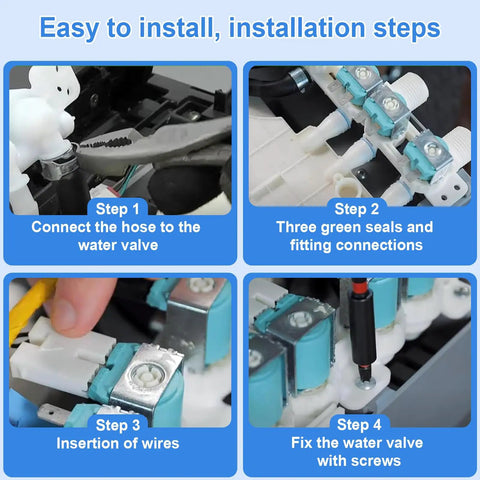 Easy to install, installation steps

Step 1
Connect the hose to the water valve

Step 2
Three green seals and fitting connections

Step 3
Insertion of wires

Step 4
Fix the water valve with screws