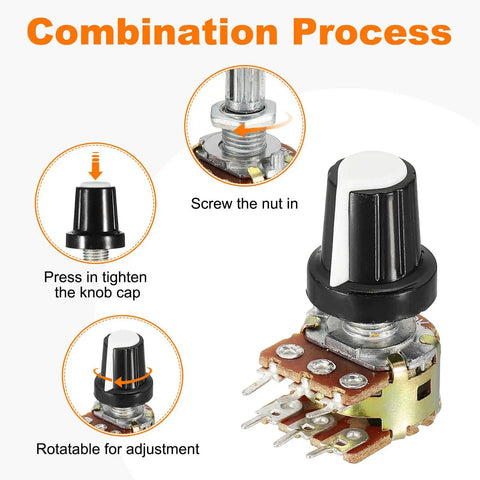 Combination Process

Screw the nut in

Press in tighten the knob cap

Rotatable for adjustment