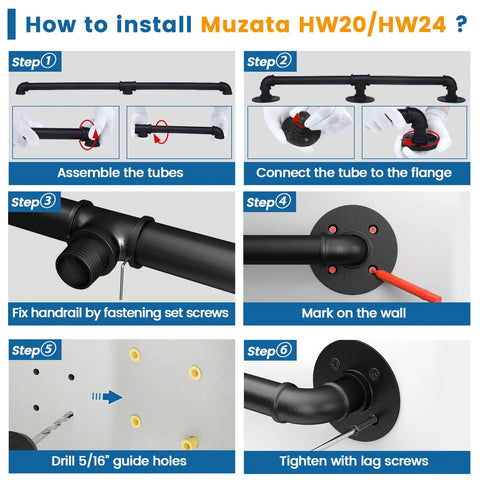 How to install Muzata HW20/HW24 ?

Step①

Assemble the tubes

Step②

Connect the tube to the flange

Step③

Fix handrail by fastening set screws

Step④

Mark on the wall

Step⑤

Drill 5/16" guide holes

Step⑥

Tighten with lag screws