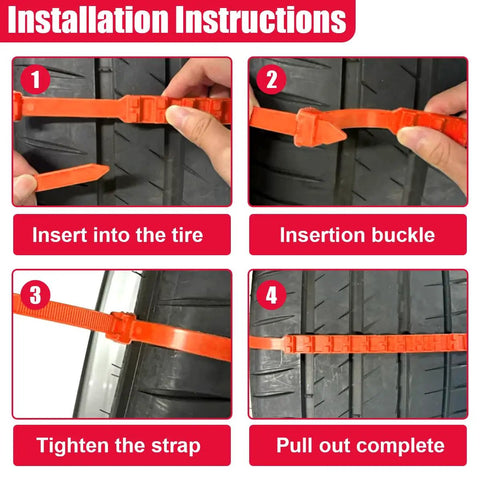 Installation Instructions

1

Insert into the tire

2

Insertion buckle

3

Tighten the strap

4

Pull out complete