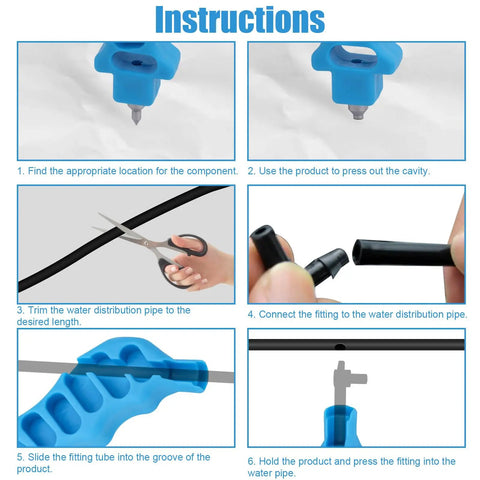 Instructions

1. Find the appropriate location for the component.

2. Use the product to press out the cavity.

3. Trim the water distribution pipe to the desired length.

4. Connect the fitting to the water distribution pipe.

5. Slide the fitting tube into the groove of the product.

6. Hold the product and press the fitting into the water pipe.