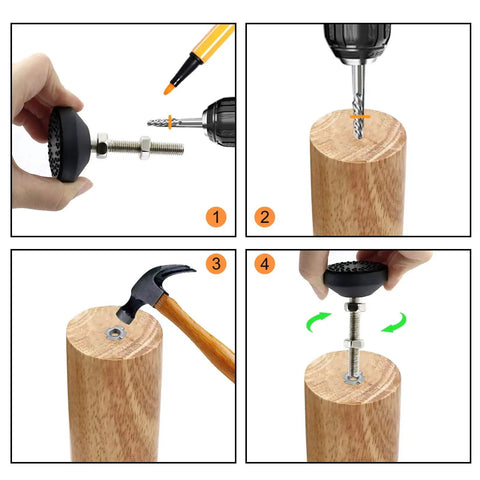 1

2

3

4