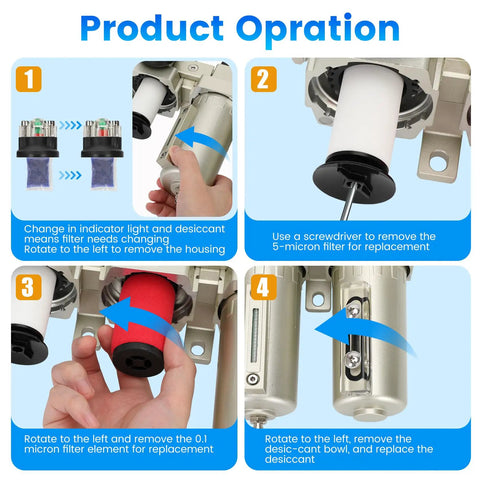 Product Opration

1

Change in indicator light and desiccant means filter needs changing
Rotate to the left to remove the housing

2

Use a screwdriver to remove the 5-micron filter for replacement

3

Rotate to the left and remove the 0.1 micron filter element for replacement

4

Rotate to the left, remove the desic-cant bowl, and replace the desiccant