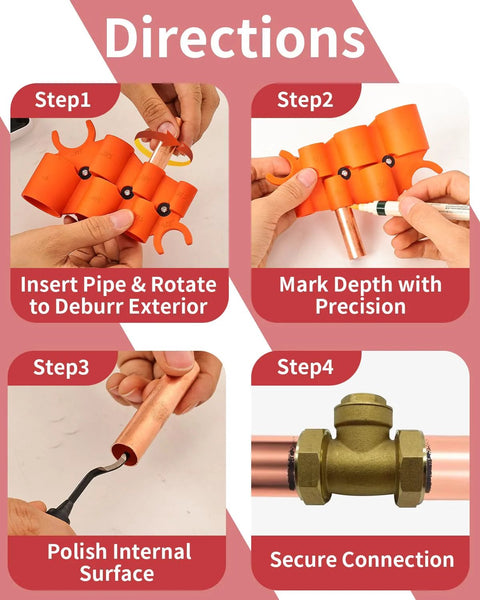 Directions

Step1

Insert Pipe & Rotate to Deburr Exterior

Step2

Mark Depth with Precision

Step3

Polish Internal Surface

Step4

Secure Connection