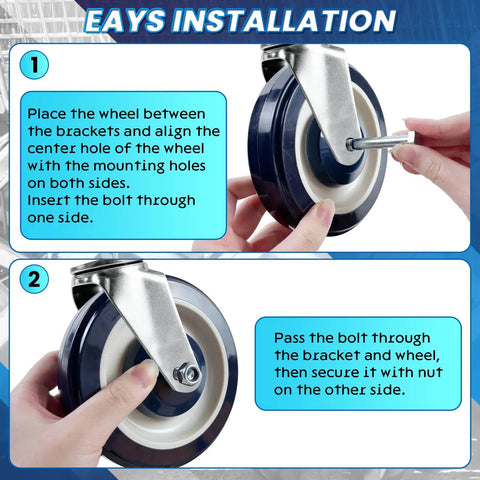 EAYS INSTALLATION

1

Place the wheel between the brackets and align the center hole of the wheel with the mounting holes on both sides.
Insert the bolt through one side.

2

Pass the bolt through the bracket and wheel, then secure it with nut on the other side.