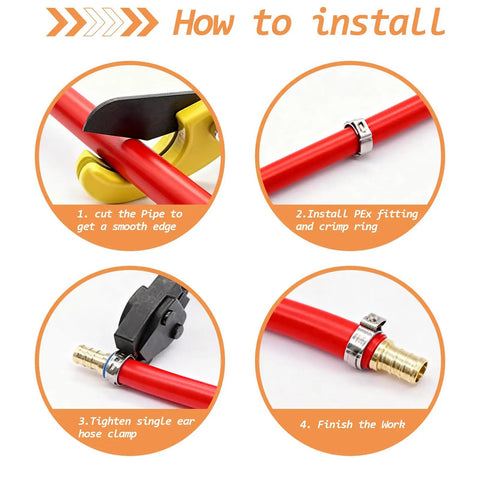 How to install

1. cut the Pipe to get a smooth edge

2.Install PEx fitting and crimp ring

3.Tighten single ear hose clamp

4. Finish the Work