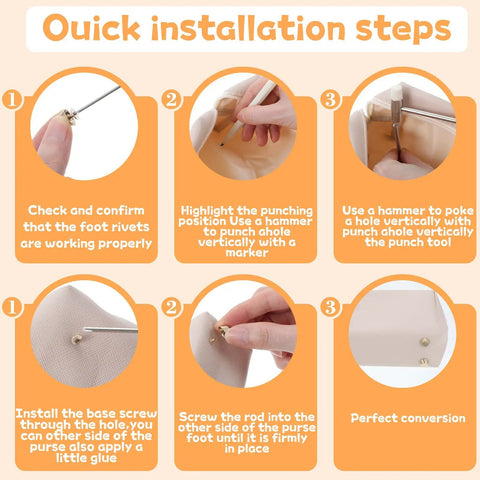 Ouick installation steps

1

Check and confirm that the foot rivets are working properly

2

Highlight the punching position Use a hammer to punch ahole vertically with a marker

3

Use a hammer to poke a hole vertically with punch ahole vertically the punch tool

1

Install the base screw through the hole,you can other side of the purse also apply a little glue

2

Screw the rod into the other side of the purse foot until it is firmly in place

3

Perfect conversion