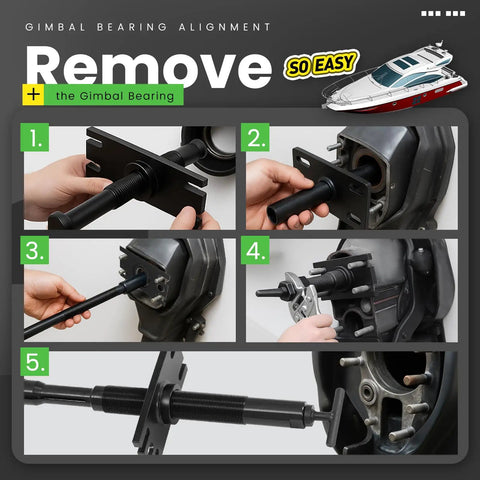 GIMBAL BEARING ALIGNMENT

Remove

SO EASY

+ the Gimbal Bearing

1.

2.

3.

4.

5.