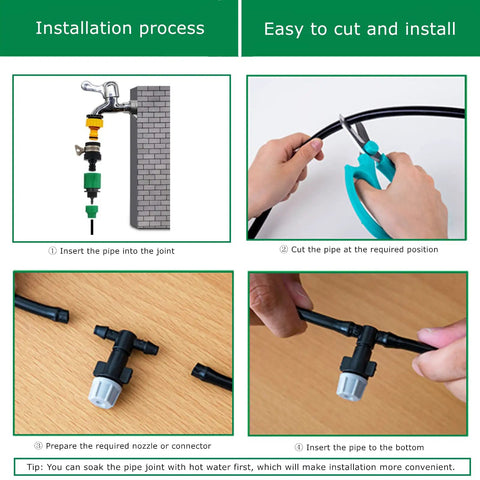 Installation process

Easy to cut and install

① Insert the pipe into the joint

② Cut the pipe at the required position

③ Prepare the required nozzle or connector

④ Insert the pipe to the bottom

Tip: You can soak the pipe joint with hot water first, which will make installation more convenient.