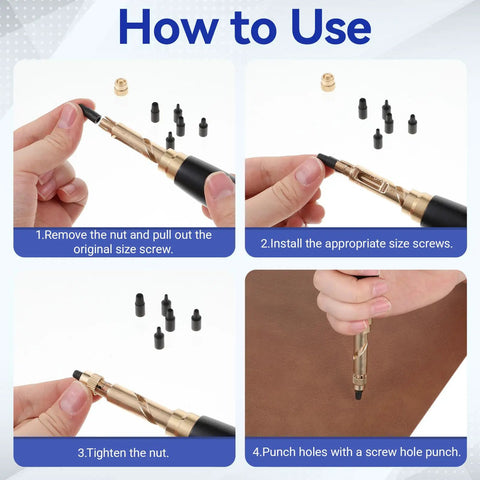 How to Use

1.Remove the nut and pull out the original size screw.

2.Install the appropriate size screws.

3.Tighten the nut.

4.Punch holes with a screw hole punch.