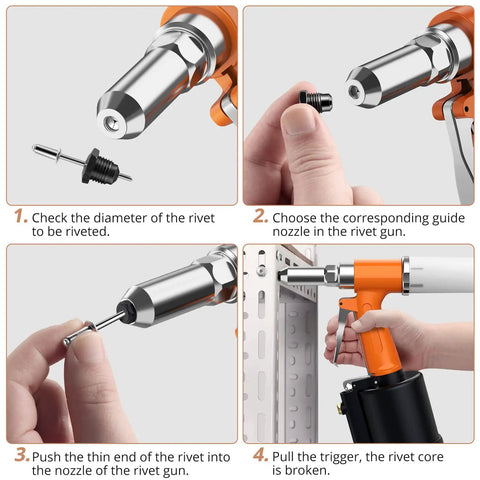 1. Check the diameter of the rivet to be riveted.

2. Choose the corresponding guide nozzle in the rivet gun.

3. Push the thin end of the rivet into the nozzle of the rivet gun.

4. Pull the trigger, the rivet core is broken.