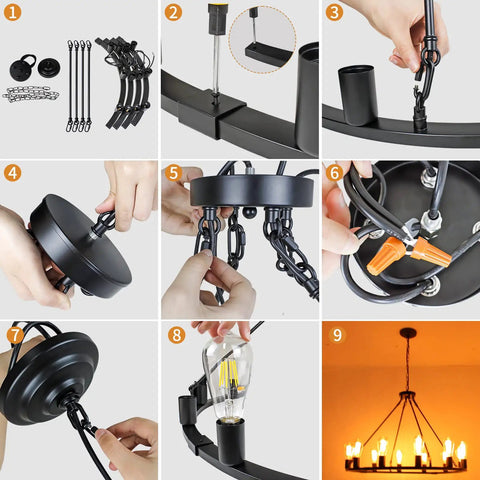 1

2

3

4

5

6

7

8

9