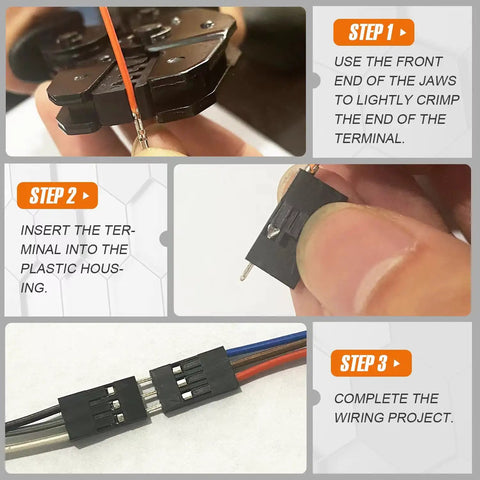 STEP 1

USE THE FRONT END OF THE JAWS TO LIGHTLY CRIMP THE END OF THE TERMINAL.

STEP 2

INSERT THE TERMINAL INTO THE PLASTIC HOUSING.

STEP 3

COMPLETE THE WIRING PROJECT.