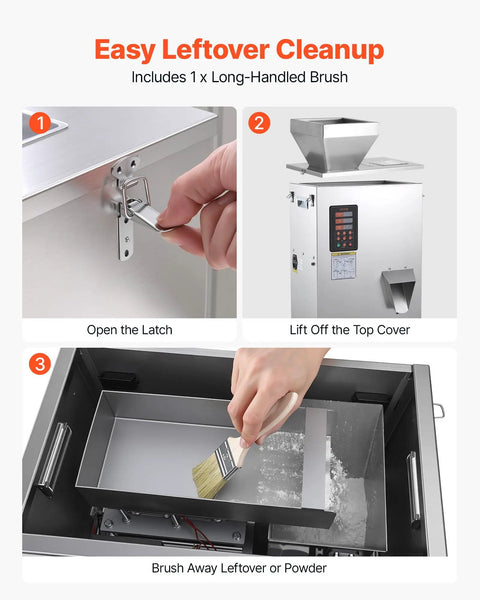 Easy Leftover Cleanup

Includes 1 x Long-Handled Brush

1

Open the Latch

2

Lift Off the Top Cover

3

Brush Away Leftover or Powder