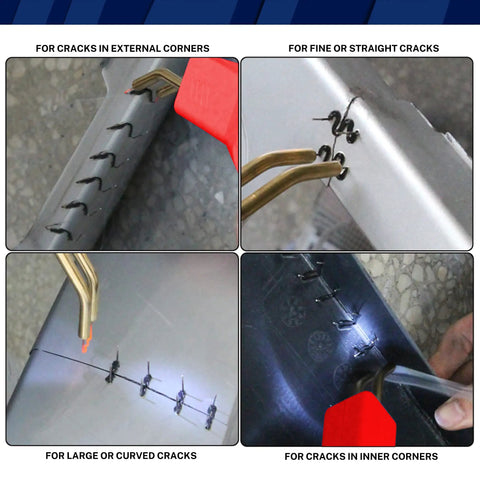 FOR CRACKS IN EXTERNAL CORNERS

FOR FINE OR STRAIGHT CRACKS

FOR LARGE OR CURVED CRACKS

FOR CRACKS IN INNER CORNERS