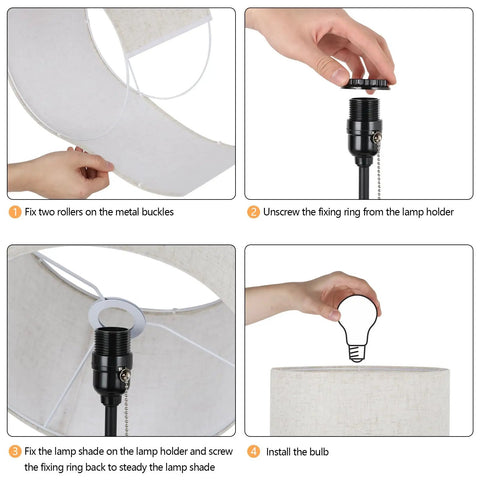 1 Fix two rollers on the metal buckles

2 Unscrew the fixing ring from the lamp holder

3 Fix the lamp shade on the lamp holder and screw the fixing ring back to steady the lamp shade

4 Install the bulb