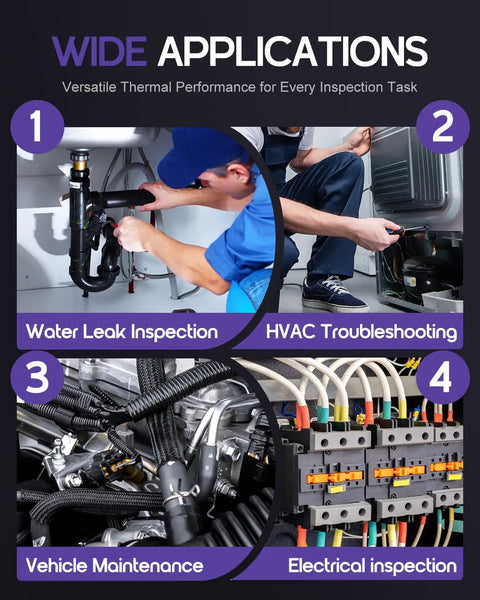 WIDE APPLICATIONS

Versatile Thermal Performance for Every Inspection Task

1

2

Water Leak Inspection

HVAC Troubleshooting

3

4

Vehicle Maintenance

Electrical inspection