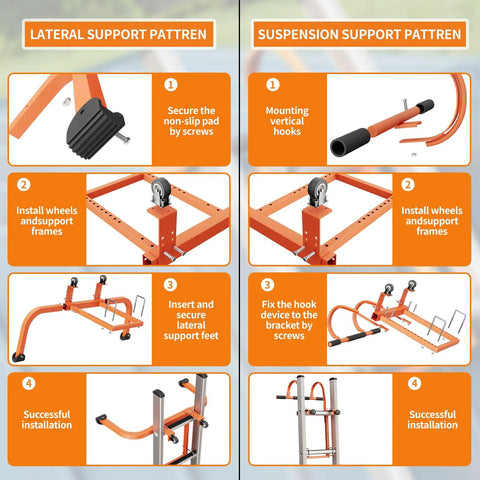 LATERAL SUPPORT PATTREN

1
Secure the non-slip pad by screws

2
Install wheels andsupport frames

3
Insert and secure lateral support feet

4
Successful installation

SUSPENSION SUPPORT PATTREN

1
Mounting vertical hooks

2
Install wheels andsupport frames

3
Fix the hook device to the bracket by screws

4
Successful installation