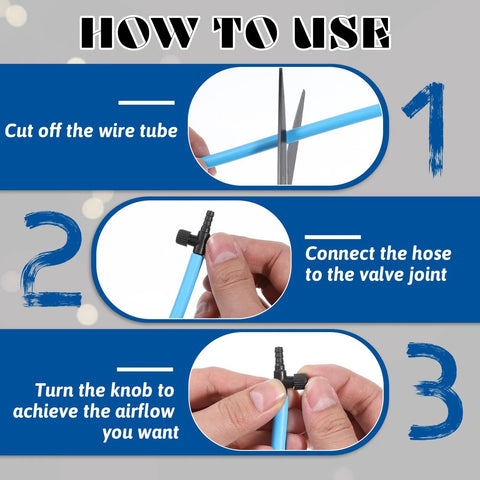 HOW TO USE

Cut off the wire tube

1

2

Connect the hose to the valve joint

Turn the knob to achieve the airflow you want

3