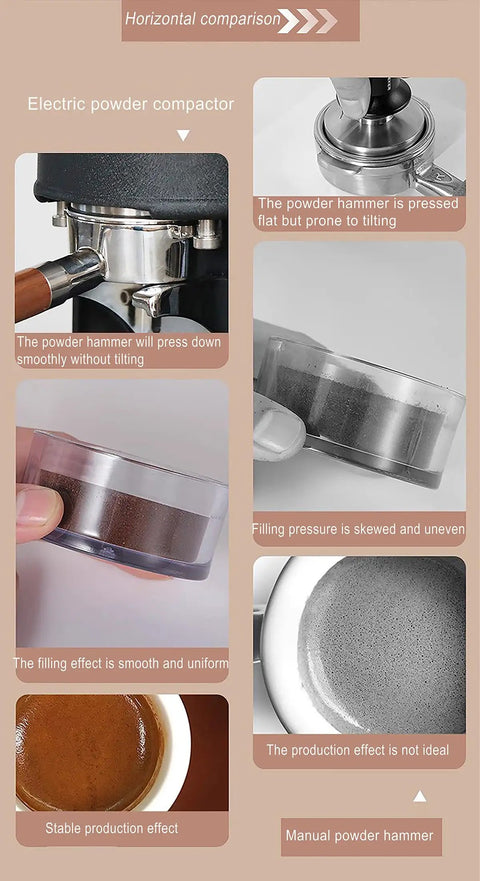 Horizontal comparison

Electric powder compactor

The powder hammer will press down smoothly without tilting

The filling effect is smooth and uniform

Stable production effect

The powder hammer is pressed flat but prone to tilting

Filling pressure is skewed and uneven

The production effect is not ideal

Manual powder hammer