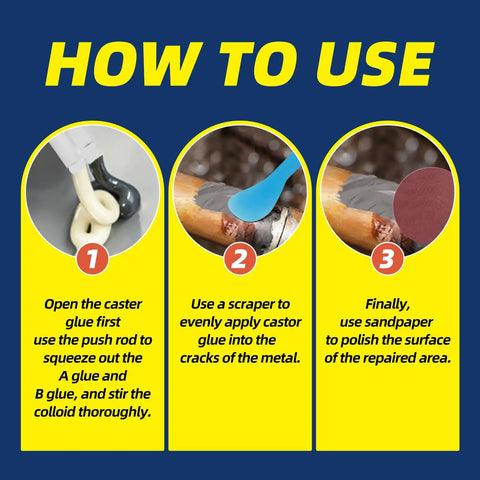 HOW TO USE

1

Open the caster glue first use the push rod to squeeze out the A glue and B glue, and stir the colloid thoroughly.

2

Use a scraper to evenly apply castor glue into the cracks of the metal.

3

Finally, use sandpaper to polish the surface of the repaired area.