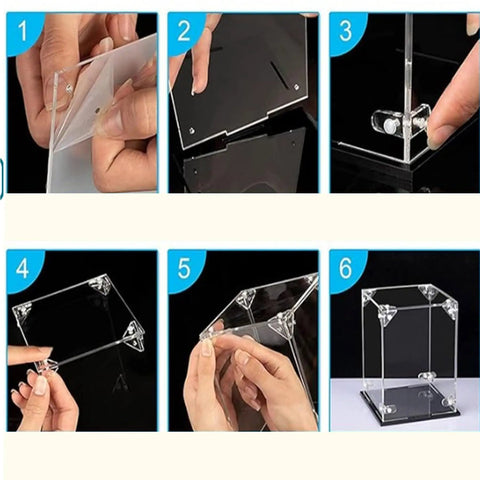 1

2

3

4

5

6