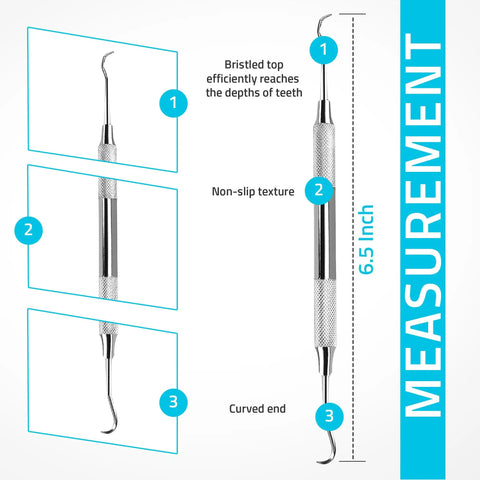 1

2

3

Bristled top efficiently reaches the depths of teeth

Non-slip texture

Curved end

1

2

3

6.5 Inch

MEASUREMENT