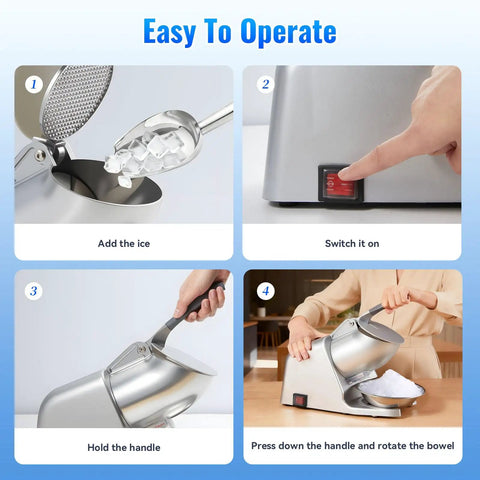 Easy To Operate

1

Add the ice

2

Switch it on

3

Hold the handle

4

Press down the handle and rotate the bowel