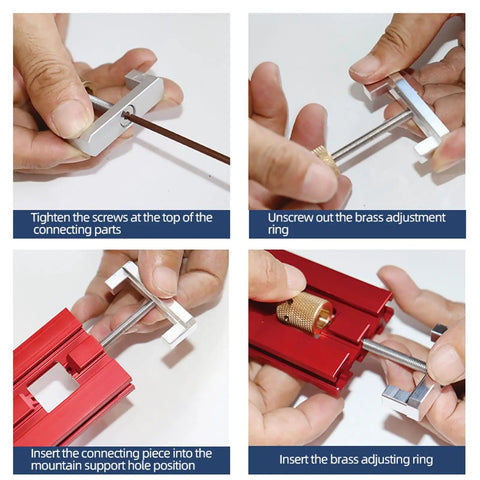 Tighten the screws at the top of the connecting parts

Unscrew out the brass adjustment ring

Insert the connecting piece into the mountain support hole position

Insert the brass adjusting ring