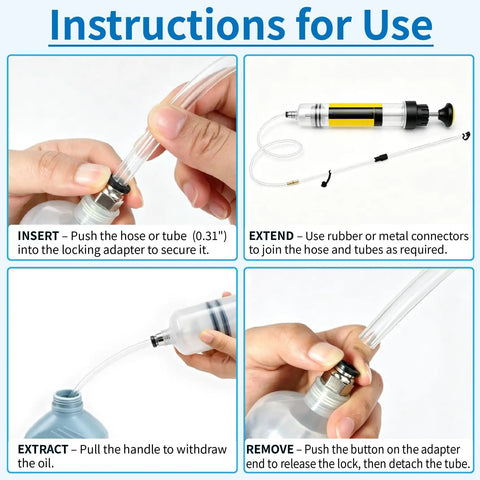 Instructions for Use

INSERT – Push the hose or tube (0.31") into the locking adapter to secure it.

EXTEND – Use rubber or metal connectors to join the hose and tubes as required.

EXTRACT – Pull the handle to withdraw the oil.

REMOVE – Push the button on the adapter end to release the lock, then detach the tube.