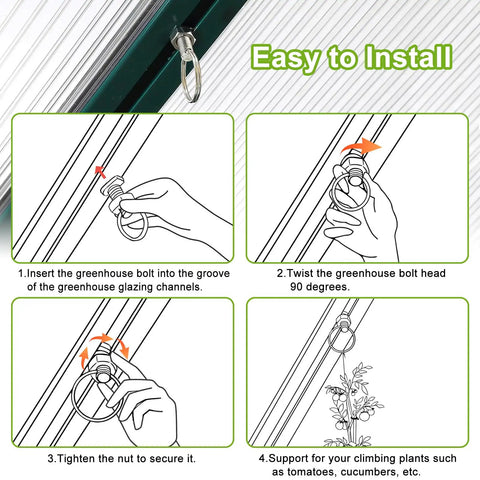 Easy to Install

1.Insert the greenhouse bolt into the groove of the greenhouse glazing channels.

2.Twist the greenhouse bolt head 90 degrees.

3.Tighten the nut to secure it.

4.Support for your climbing plants such as tomatoes, cucumbers, etc.