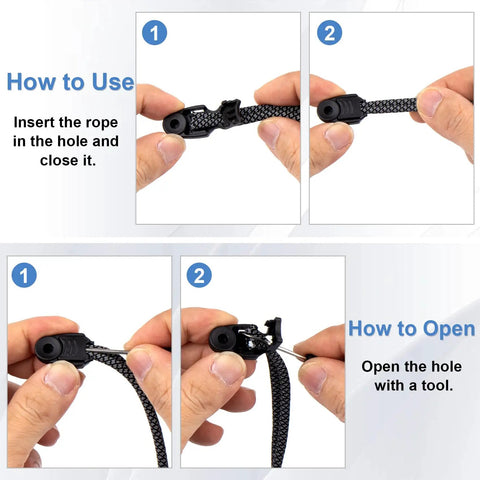 How to Use

Insert the rope in the hole and close it.

1

2

1

2

How to Open

Open the hole with a tool.