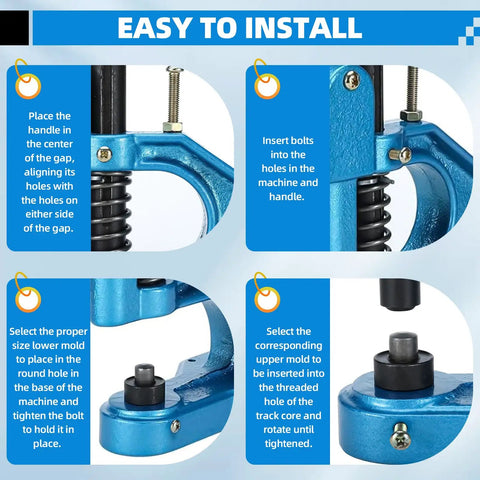 EASY TO INSTALL

Place the handle in the center of the gap, aligning its holes with the holes on either side of the gap.

Insert bolts into the holes in the machine and handle.

Select the proper size lower mold to place in the round hole in the base of the machine and tighten the bolt to hold it in place.

Select the corresponding upper mold to be inserted into the threaded hole of the track core and rotate until tightened.