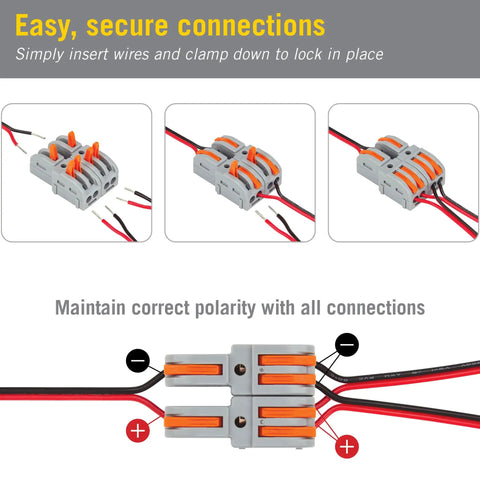 Easy, secure connections

Simply insert wires and clamp down to lock in place

Maintain correct polarity with all connections

−

−

+

+