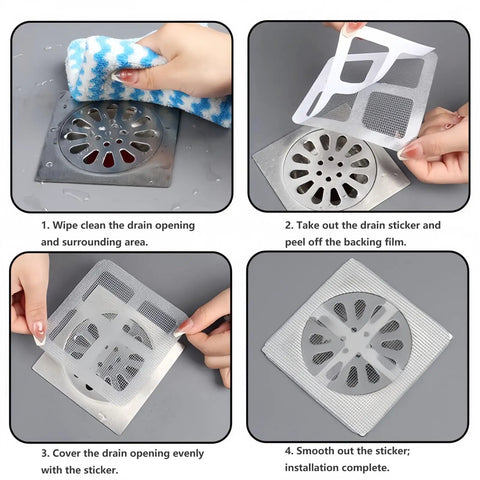 1. Wipe clean the drain opening and surrounding area.

2. Take out the drain sticker and peel off the backing film.

3. Cover the drain opening evenly with the sticker.

4. Smooth out the sticker; installation complete.