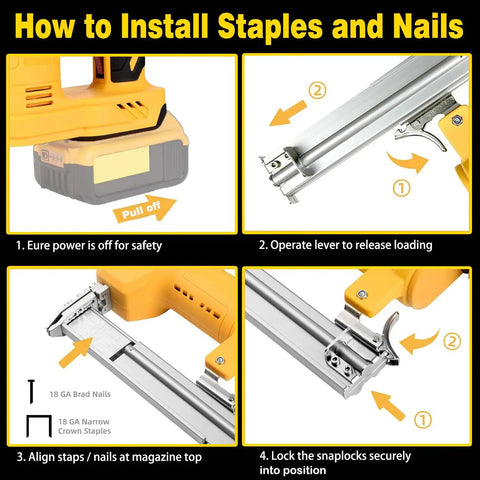 How to Install Staples and Nails

Pull off

1. Eure power is off for safety

②

①

2. Operate lever to release loading

18 GA Brad Nails

18 GA Narrow Crown Staples

3. Align staps / nails at magazine top

②

①

4. Lock the snaplocks securely into position