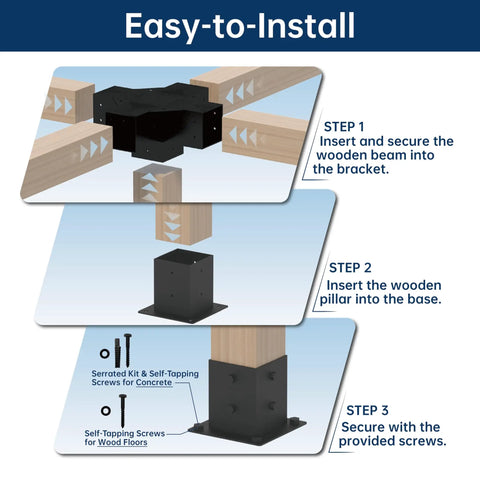 Easy-to-Install

STEP 1
Insert and secure the wooden beam into the bracket.

STEP 2
Insert the wooden pillar into the base.

Serrated Kit & Self-Tapping Screws for Concrete

Self-Tapping Screws for Wood Floors

STEP 3
Secure with the provided screws.