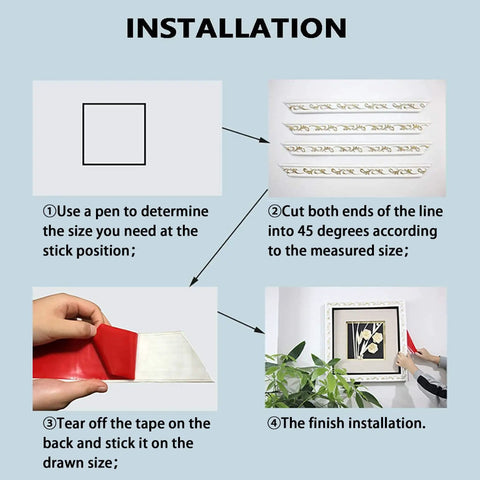 INSTALLATION

①Use a pen to determine the size you need at the stick position;

②Cut both ends of the line into 45 degrees according to the measured size;

③Tear off the tape on the back and stick it on the drawn size;

④The finish installation.