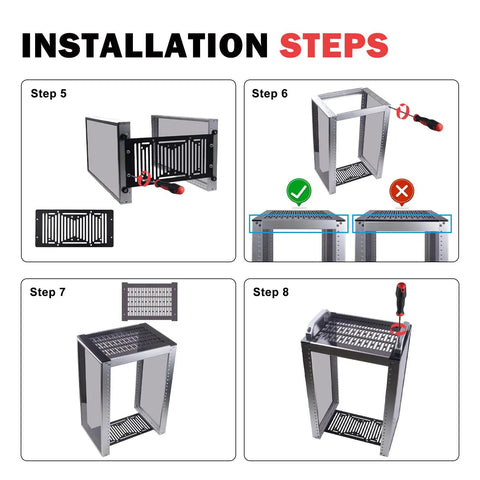 INSTALLATION STEPS

Step 5

Step 6

Step 7

Step 8