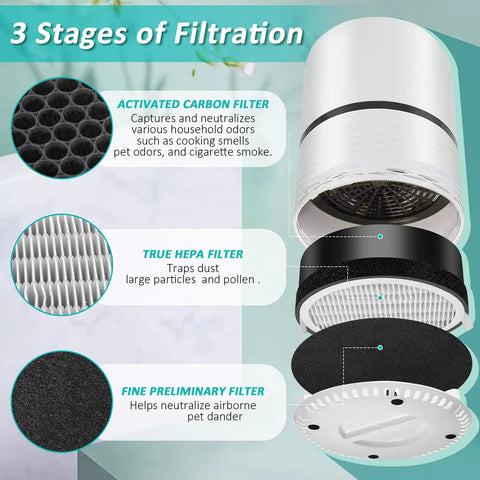 3 Stages of Filtration

ACTIVATED CARBON FILTER
Captures and neutralizes various household odors such as cooking smells pet odors, and cigarette smoke.

TRUE HEPA FILTER
Traps dust large particles and pollen .

FINE PRELIMINARY FILTER
Helps neutralize airborne pet dander