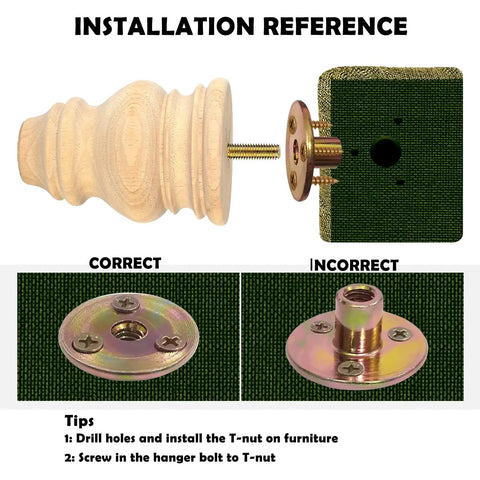 INSTALLATION REFERENCE

CORRECT

INCORRECT

Tips

1: Drill holes and install the T-nut on furniture

2: Screw in the hanger bolt to T-nut