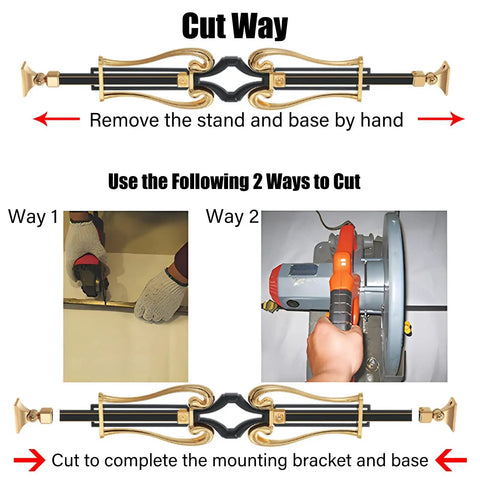 Cut Way

Remove the stand and base by hand

Use the Following 2 Ways to Cut

Way 1

Way 2

Cut to complete the mounting bracket and base