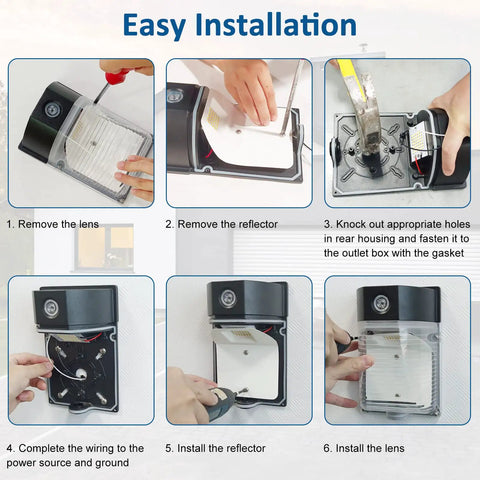 Easy Installation

1. Remove the lens

2. Remove the reflector

3. Knock out appropriate holes in rear housing and fasten it to the outlet box with the gasket

4. Complete the wiring to the power source and ground

5. Install the reflector

6. Install the lens