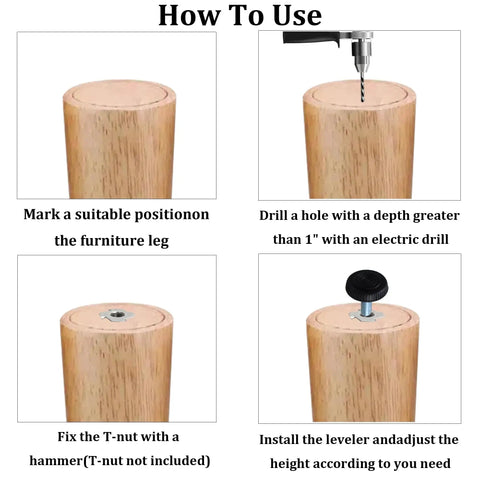 How To Use

Mark a suitable positionon the furniture leg

Drill a hole with a depth greater than 1" with an electric drill

Fix the T-nut with a hammer(T-nut not included)

Install the leveler andadjust the height according to you need