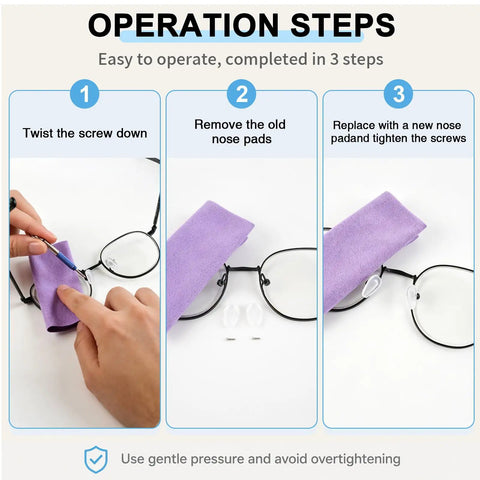 OPERATION STEPS

Easy to operate, completed in 3 steps

1

Twist the screw down

2

Remove the old nose pads

3

Replace with a new nose padand tighten the screws

Use gentle pressure and avoid overtightening