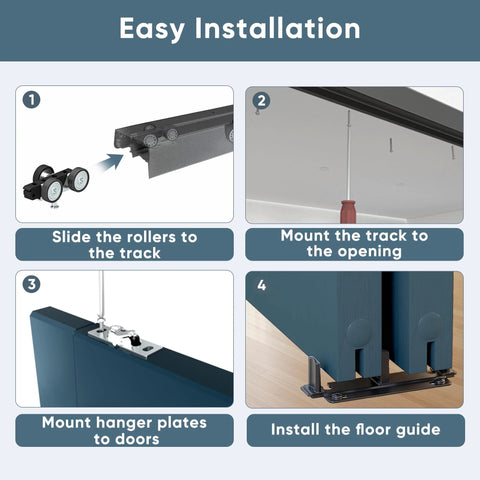 Easy Installation

1

Slide the rollers to the track

2

Mount the track to the opening

3

Mount hanger plates to doors

4

Install the floor guide