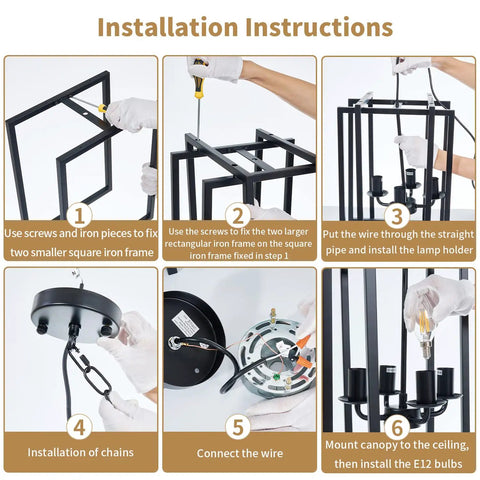 Installation Instructions

1
Use screws and iron pieces to fix two smaller square iron frame

2
Use the screws to fix the two larger rectangular iron frame on the square iron frame fixed in step 1

3
Put the wire through the straight pipe and install the lamp holder

4
Installation of chains

5
Connect the wire

6
Mount canopy to the ceiling, then install the E12 bulbs