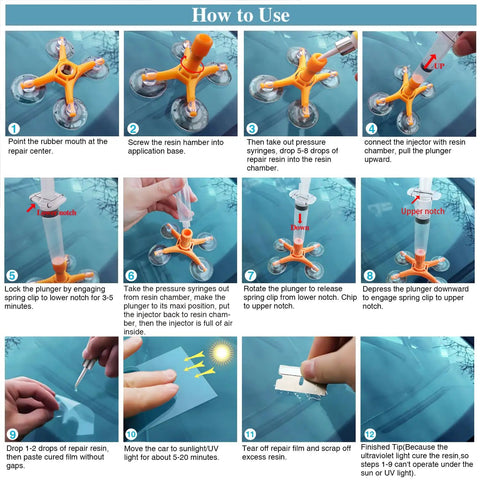 How to Use

1
Point the rubber mouth at the repair center.

2
Screw the resin hamber into application base.

3
Then take out pressure syringes, drop 5-8 drops of repair resin into the resin chamber.

UP
4
connect the injector with resin chamber, pull the plunger upward.

Lower notch
5
Lock the plunger by engaging spring clip to lower notch for 3-5 minutes.

6
Take the pressure syringes out from resin chamber, make the plunger to its maxi position, put the injector back to resin chamber, then the injector is full of air inside.

Down
7
Rotate the plunger to release spring clip from lower notch. Chip to upper notch.

Upper notch
8
Depress the plunger downward to engage spring clip to upper notch.

9
Drop 1-2 drops of repair resin, then paste cured film without gaps.

10
Move the car to sunlight/UV light for about 5-20 minutes.

11
Tear off repair film and scrap off excess resin.

12
Finished Tip(Because the ultraviolet light cure the resin,so steps 1-9 can't operate under the sun or UV light).