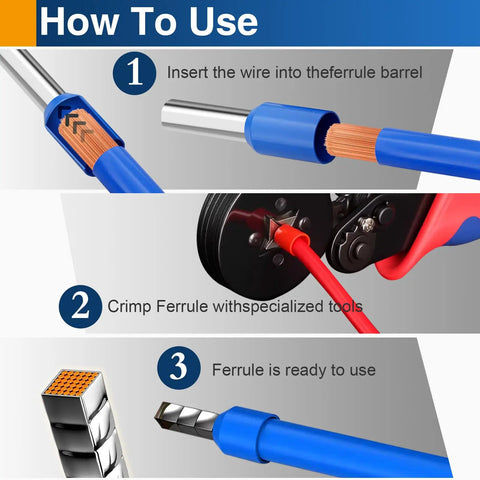 How To Use

1 Insert the wire into theferrule barrel

2 Crimp Ferrule withspecialized tools

3 Ferrule is ready to use